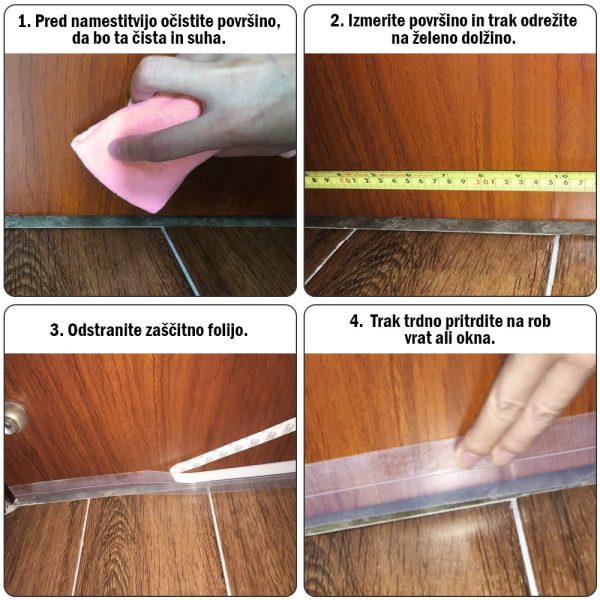 1. Pred namestitvijo očistite površino, da bo ta čista in suha.

2. Izmerite površino in trak odrežite na želeno dolžino.

8 9 10 1 2 3 4 5 6 7 8 9 20 1 2 3 4 5 6 7

3. Odstranite zaščitno folijo.

4. Trak trdno pritrdite na rob vrat ali okna.