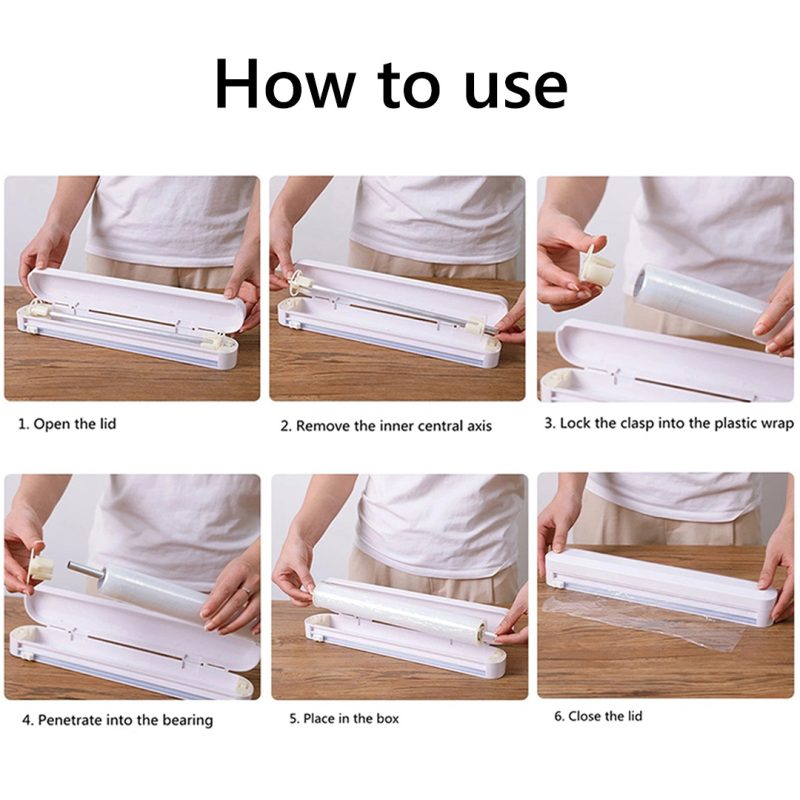 How to use

1. Open the lid

2. Remove the inner central axis

3. Lock the clasp into the plastic wrap

4. Penetrate into the bearing

5. Place in the box

6. Close the lid