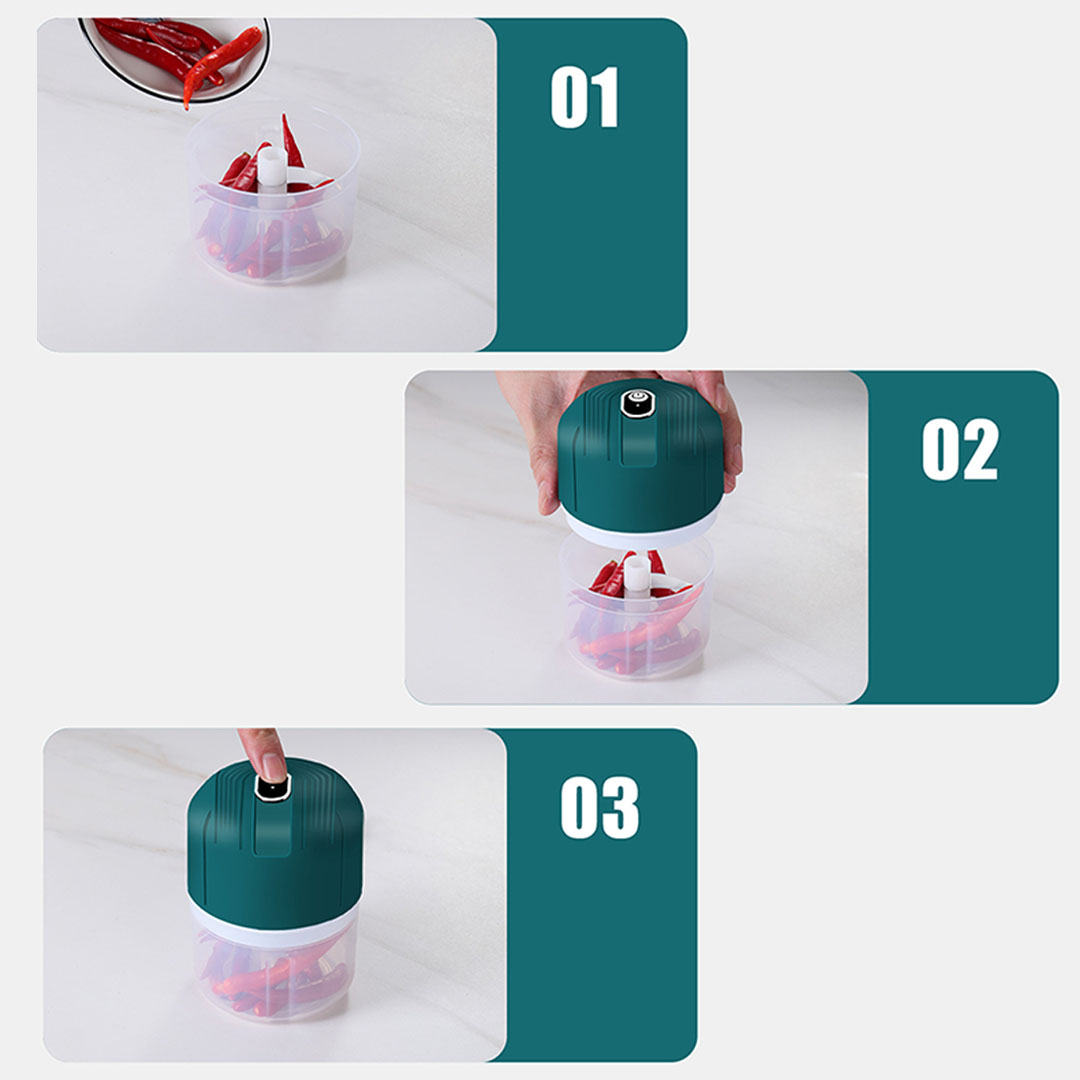 01

02

03